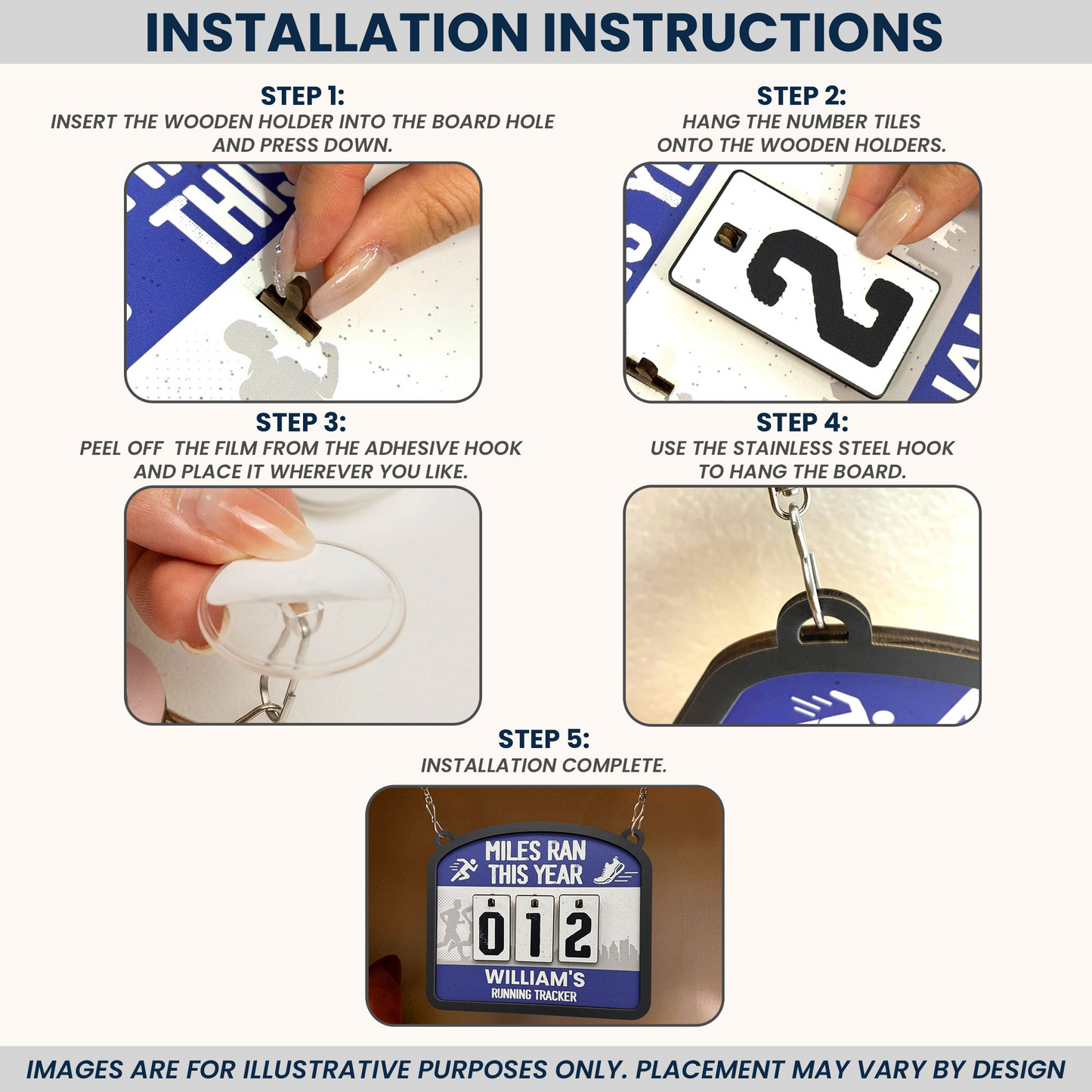 INSTALLATION INSTRUCTIONS

STEP 1:
INSERT THE WOODEN HOLDER INTO THE BOARD HOLE AND PRESS DOWN.

THIS

STEP 2:
HANG THE NUMBER TILES ONTO THE WOODEN HOLDERS.

2

STEP 3:
PEEL OFF THE FILM FROM THE ADHESIVE HOOK AND PLACE IT WHEREVER YOU LIKE.

STEP 4:
USE THE STAINLESS STEEL HOOK TO HANG THE BOARD.

STEP 5:
INSTALLATION COMPLETE.

MILES RAN THIS YEAR
0 1 2
WILLIAM'S
RUNNING TRACKER

IMAGES ARE FOR ILLUSTRATIVE PURPOSES ONLY. PLACEMENT MAY VARY BY DESIGN