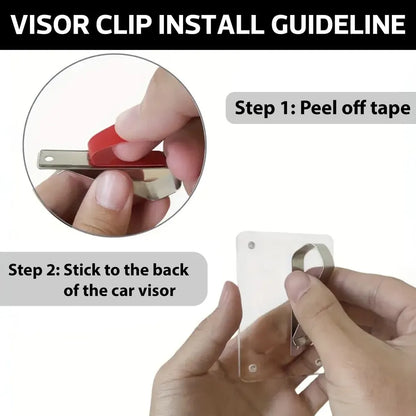 VISOR CLIP INSTALL GUIDELINE

Step 1: Peel off tape

Step 2: Stick to the back of the car visor